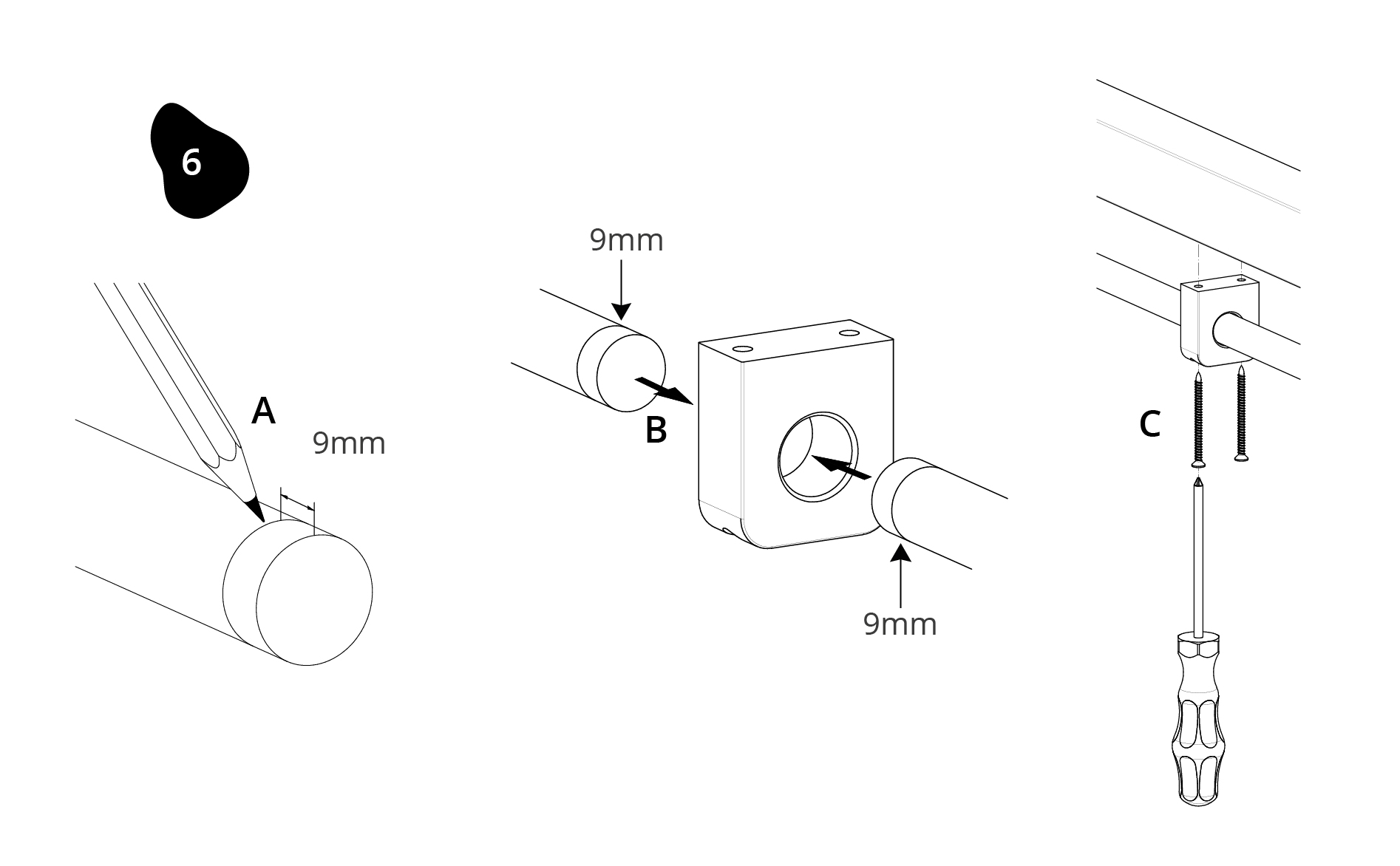 6

A

9mm

9mm

B

9mm

C